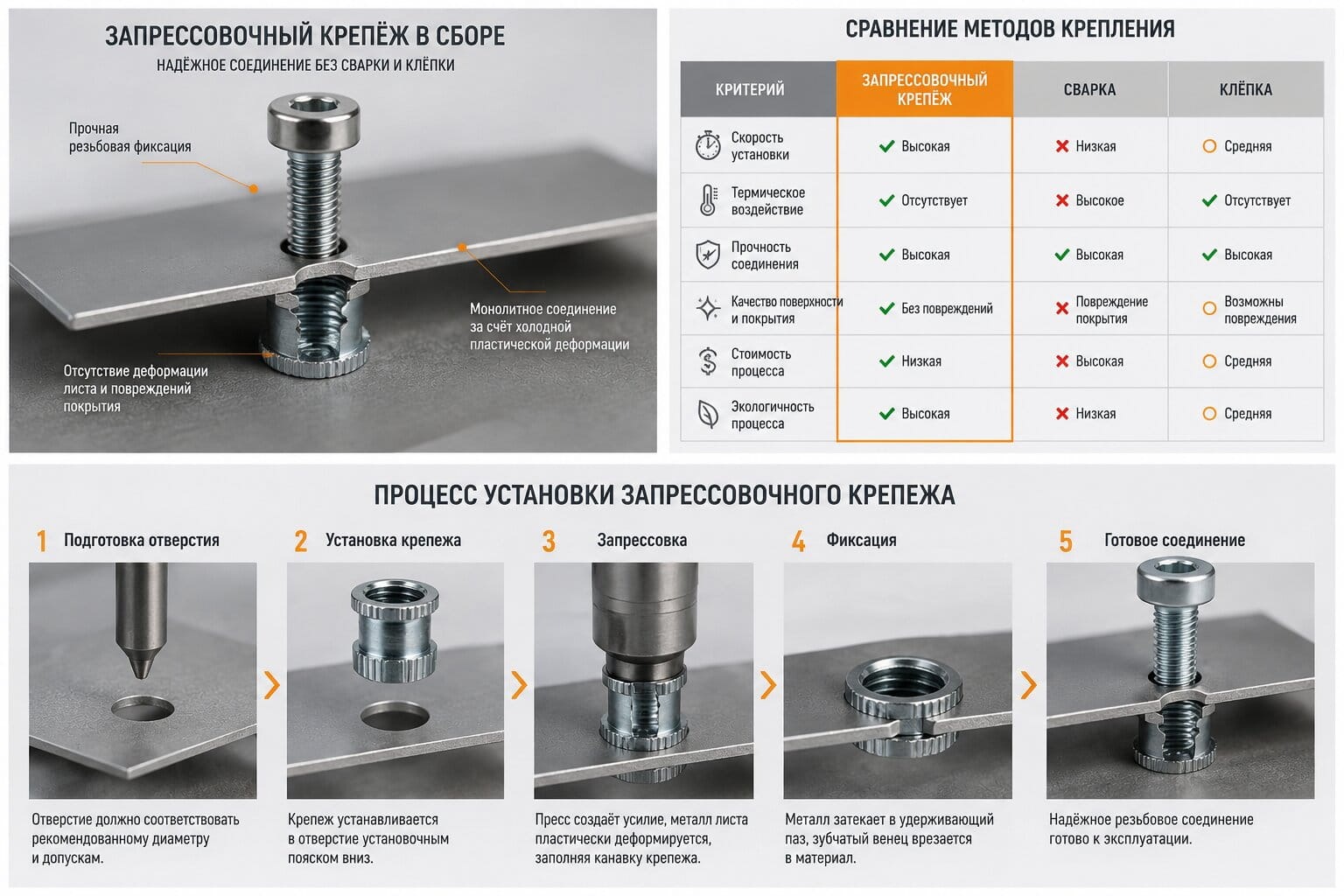 ЗАПРЕССОВОЧНЫЙ КРЕПЁЖ В СБОРЕ
НАДЁЖНОЕ СОЕДИНЕНИЕ БЕЗ СВАРКИ И КЛЁПКИ

Прочная резьбовая фиксация

Монолитное соединение за счёт холодной пластической деформации

Отсутствие деформации листа и повреждений покрытия

СРАВНЕНИЕ МЕТОДОВ КРЕПЛЕНИЯ

| КРИТЕРИЙ | ЗАПРЕССОВОЧНЫЙ КРЕПЁЖ | СВАРКА | КЛЁПКА |
|---|---|---|---|
| Скорость установки | Высокая | Низкая | Средняя |
| Термическое воздействие | Отсутствует | Высокое | Отсутствует |
| Прочность соединения | Высокая | Высокая | Высокая |
| Качество поверхности и покрытия | Без повреждений | Повреждение покрытия | Возможны повреждения |
| Стоимость процесса | Низкая | Высокая | Средняя |
| Экологичность процесса | Высокая | Низкая | Средняя |

ПРОЦЕСС УСТАНОВКИ ЗАПРЕССОВОЧНОГО КРЕПЕЖА

1 Подготовка отверстия
Отверстие должно соответствовать рекомендованному диаметру и допускам.

2 Установка крепежа
Крепеж устанавливается в отверстие установочным пояском вниз.

3 Запрессовка
Пресс создаёт усилие, металл листа пластически деформируется, заполняя канавку крепежа.

4 Фиксация
Металл затекает в удерживающий паз, зубчатый венец врезается в материал.

5 Готовое соединение
Надёжное резьбовое соединение готово к эксплуатации.